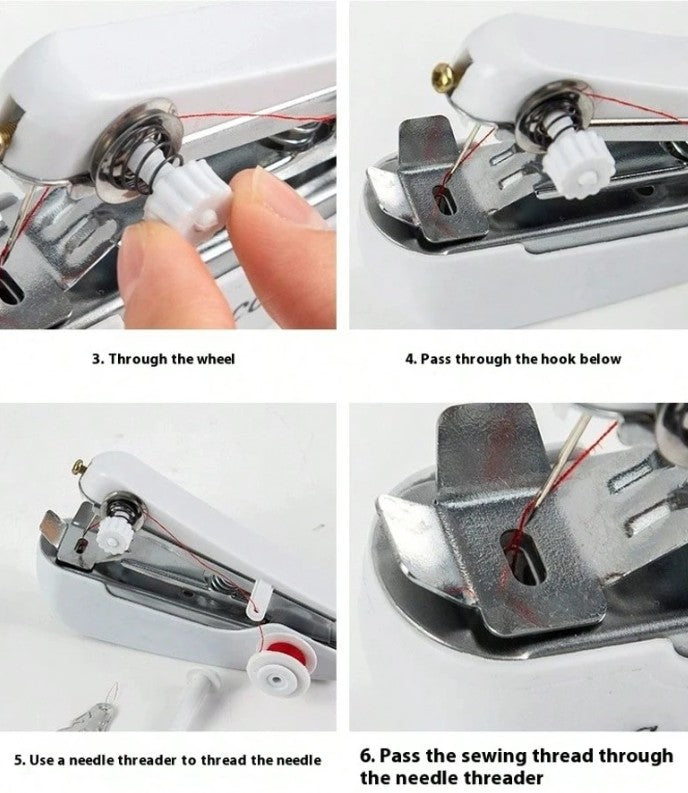 3. Through the wheel

4. Pass through the hook below

5. Use a needle threader to thread the needle

6. Pass the sewing thread through the needle threader